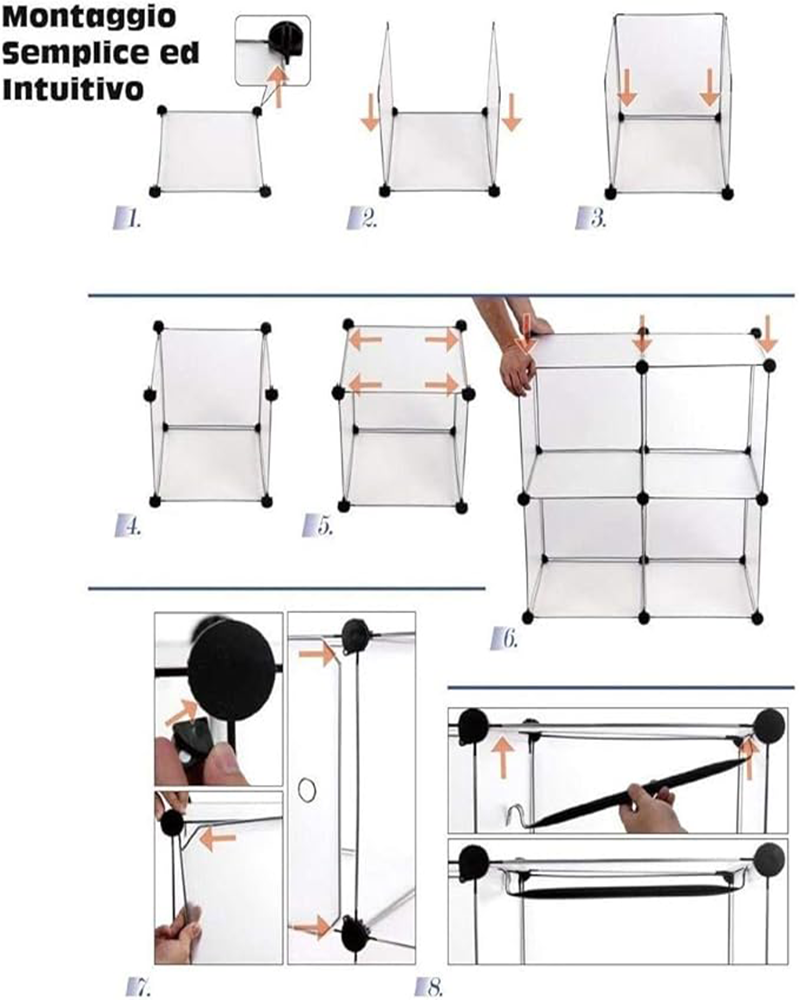 Montaggio Semplice ed Intuitivo

1.

2.

3.

4.

5.

6.

7.

8.